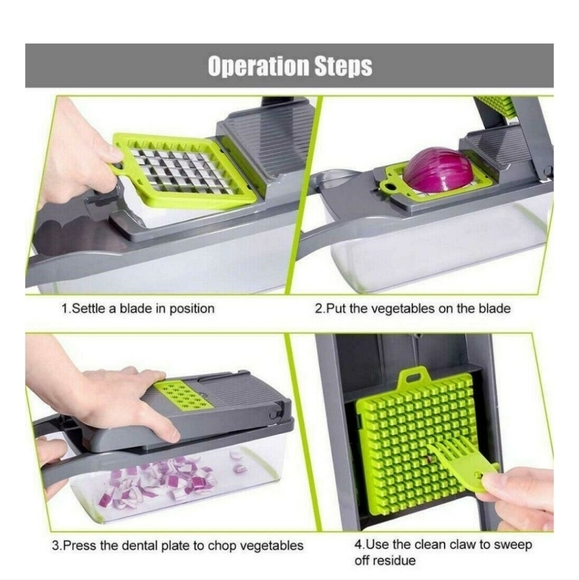 Operation Steps

1.Settle a blade in position

2.Put the vegetables on the blade

3.Press the dental plate to chop vegetables

4.Use the clean claw to sweep off residue